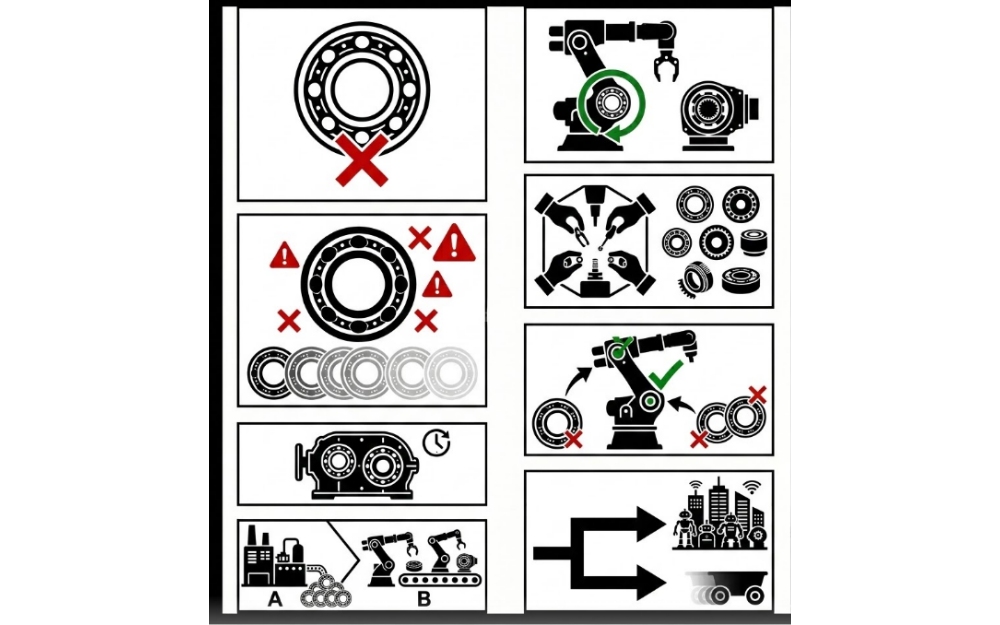 A
B